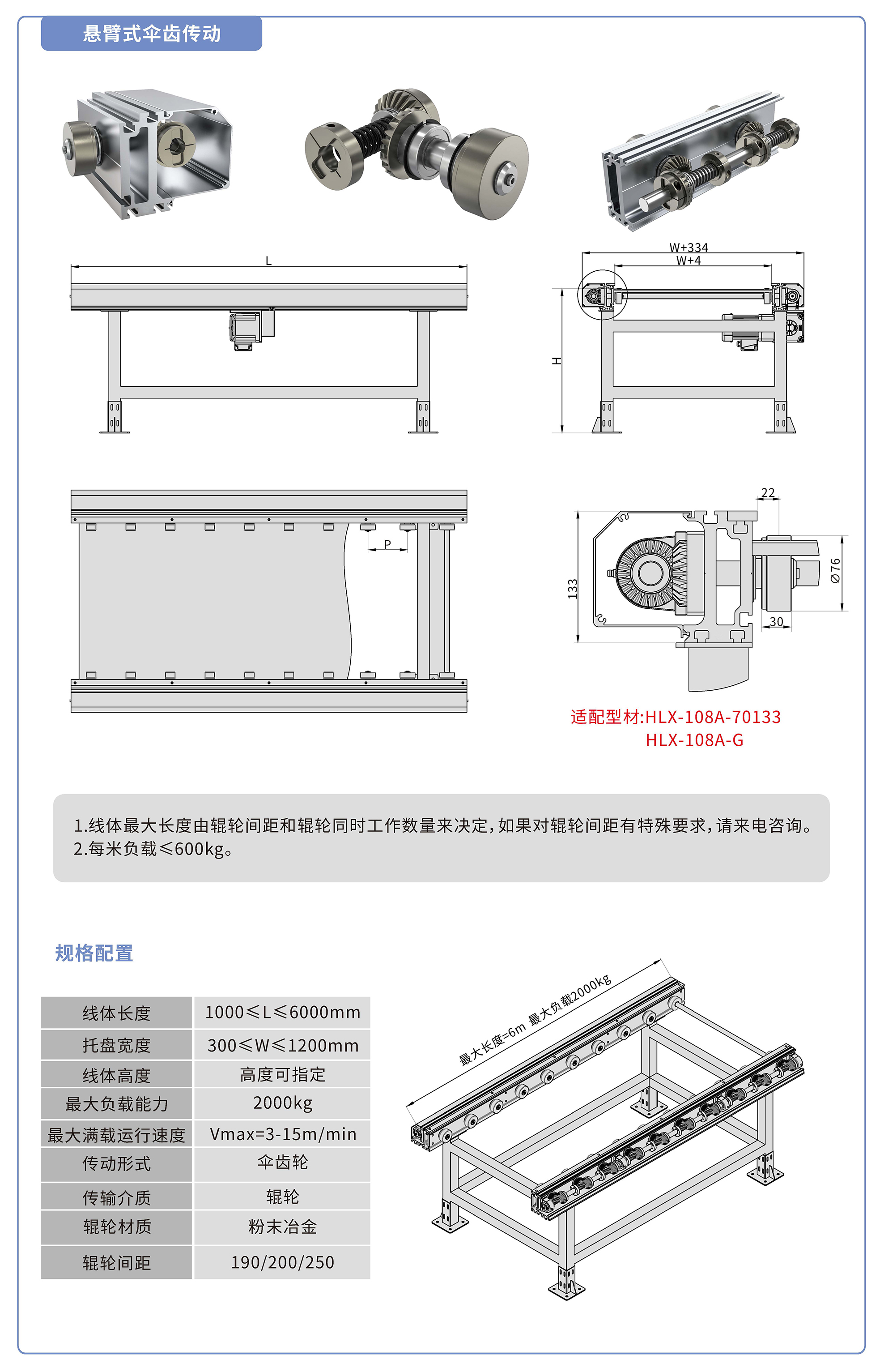 悬臂式伞齿传动

L

W+334
W+4

H

P

22

133

Ø76

30

适配型材:HLX-108A-70133
HLX-108A-G

1.线体最大长度由辊轮间距和辊轮同时工作数量来决定，如果对辊轮间距有特殊要求，请来电咨询。
2.每米负载≤600kg。

规格配置

| 线体长度 | 1000≤L≤6000mm |
|---|---|
| 托盘宽度 | 300≤W≤1200mm |
| 线体高度 | 高度可指定 |
| 最大负载能力 | 2000kg |
| 最大满载运行速度 | Vmax=3-15m/min |
| 传动形式 | 伞齿轮 |
| 传输介质 | 辊轮 |
| 辊轮材质 | 粉末冶金 |
| 辊轮间距 | 190/200/250 |

最大长度=6m 最大负载2000kg